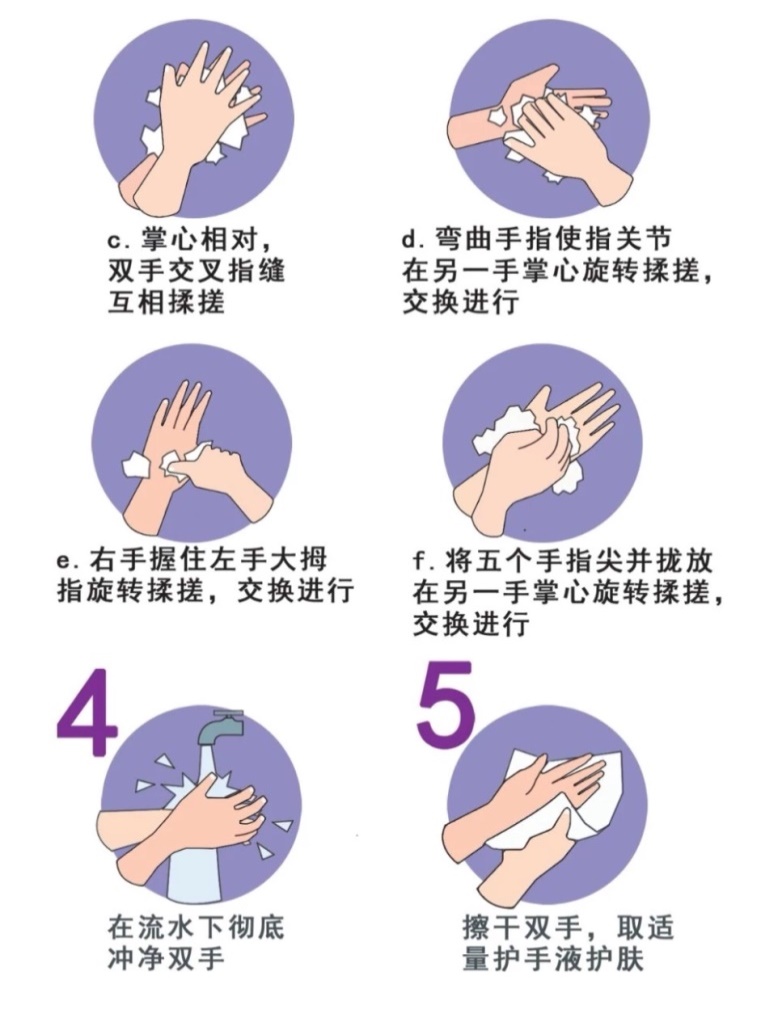 c. 掌心相对，双手交叉指缝互相揉搓

d. 弯曲手指使指关节在另一手掌心旋转揉搓，交换进行

e. 右手握住左手大拇指旋转揉搓，交换进行

f. 将五个手指尖并拢放在另一手掌心旋转揉搓，交换进行

4

在流水下彻底冲净双手

5

擦干双手，取适量护手液护肤